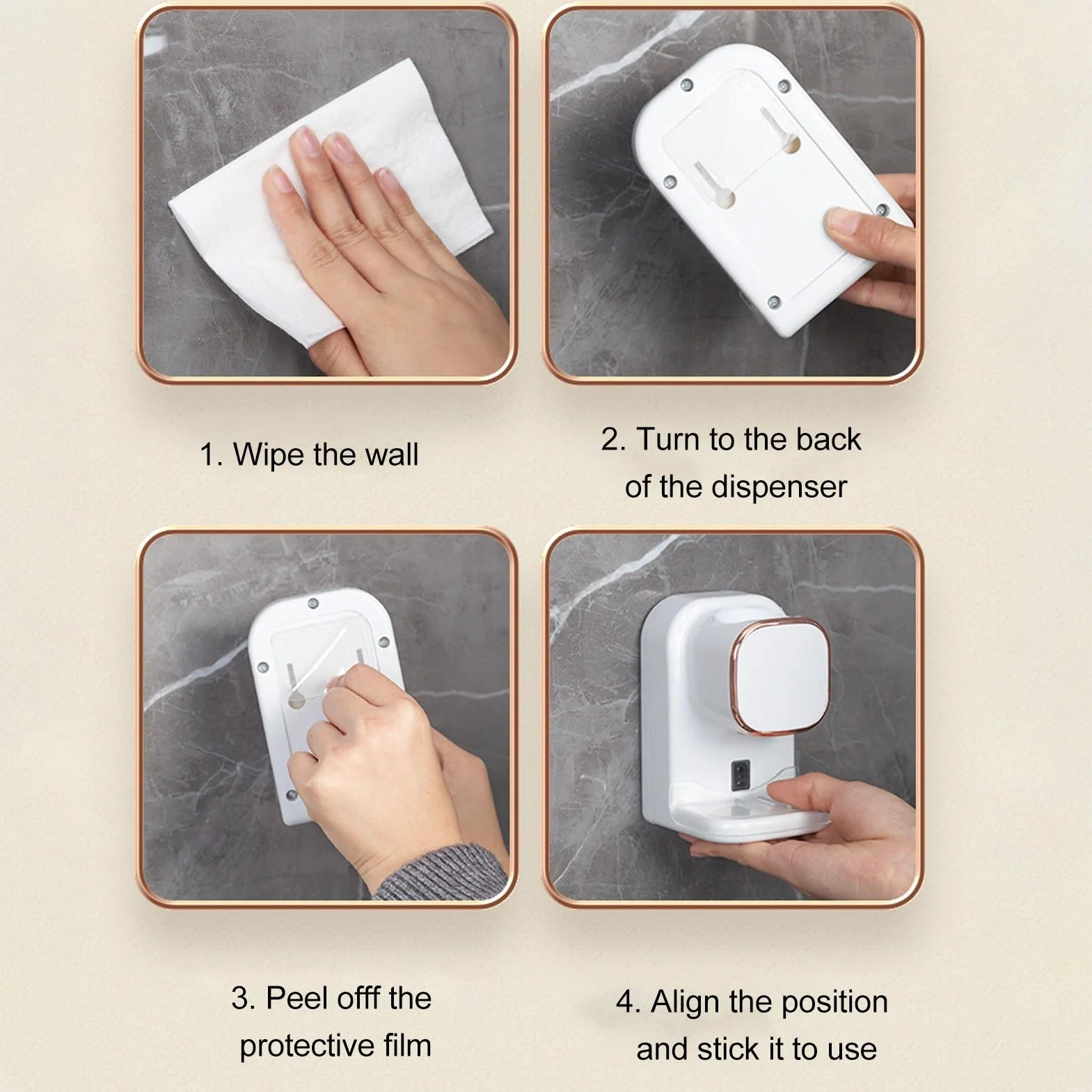 1. Wipe the wall

2. Turn to the back of the dispenser

3. Peel offf the protective film

4. Align the position and stick it to use