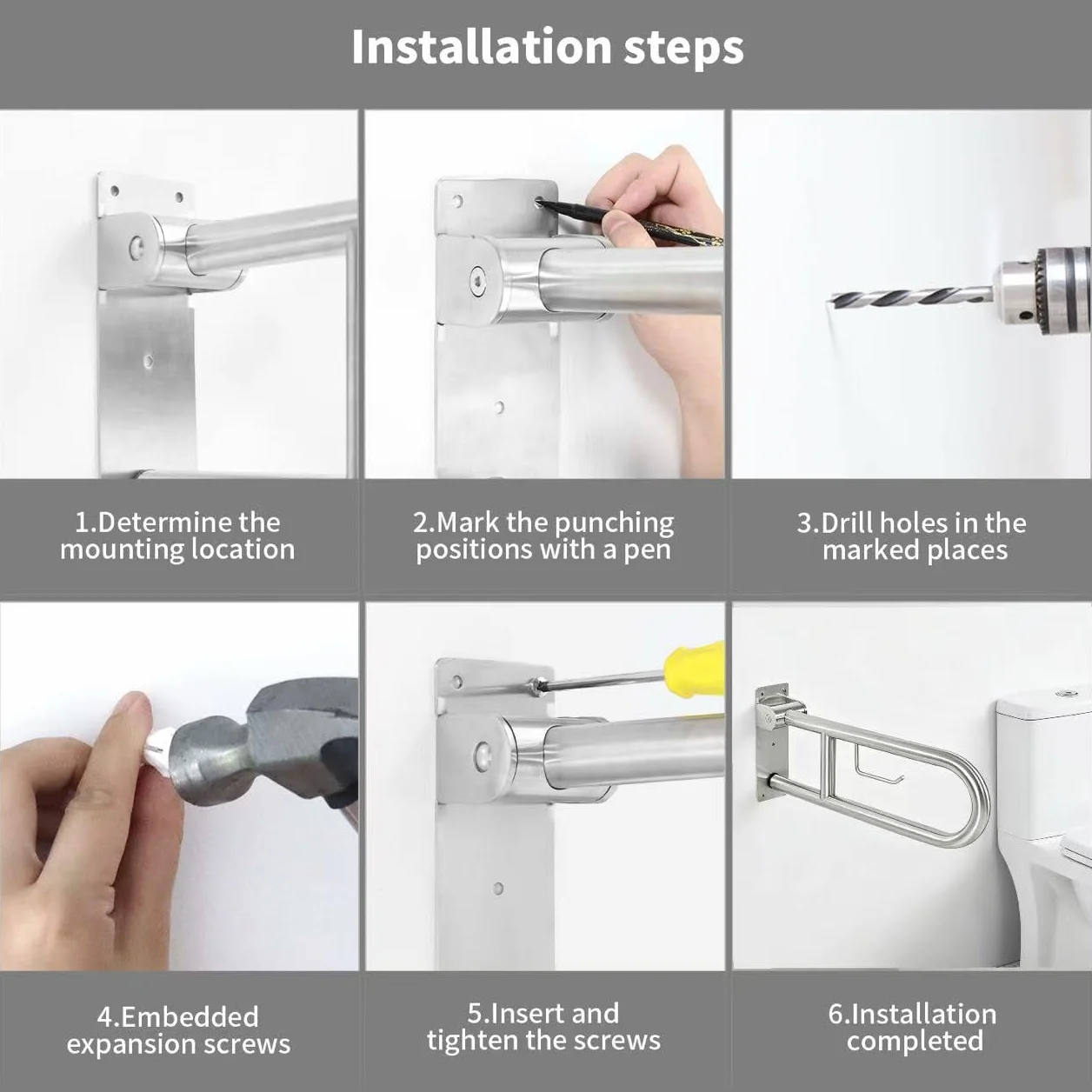 Installation steps

1.Determine the mounting location

2.Mark the punching positions with a pen

3.Drill holes in the marked places

4.Embedded expansion screws

5.Insert and tighten the screws

6.Installation completed