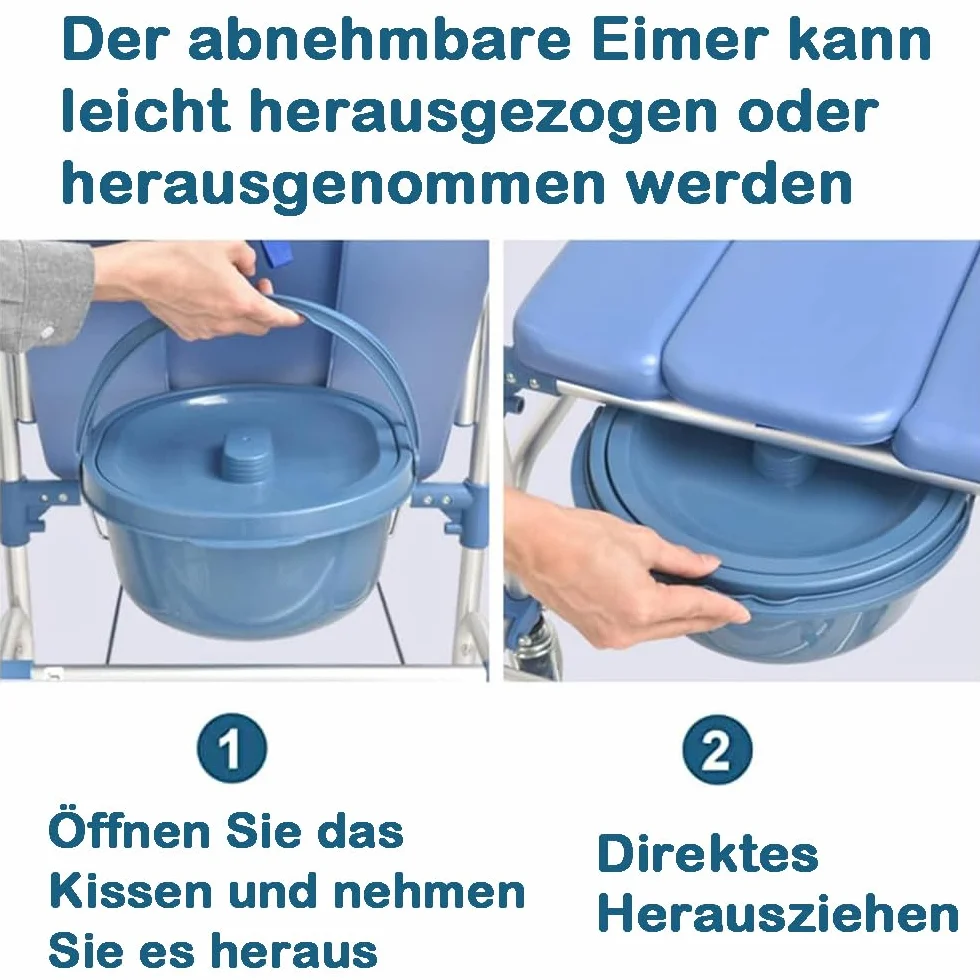 Der abnehmbare Eimer kann leicht herausgezogen oder herausgenommen werden

1

Öffnen Sie das Kissen und nehmen Sie es heraus

2

Direktes Herausziehen