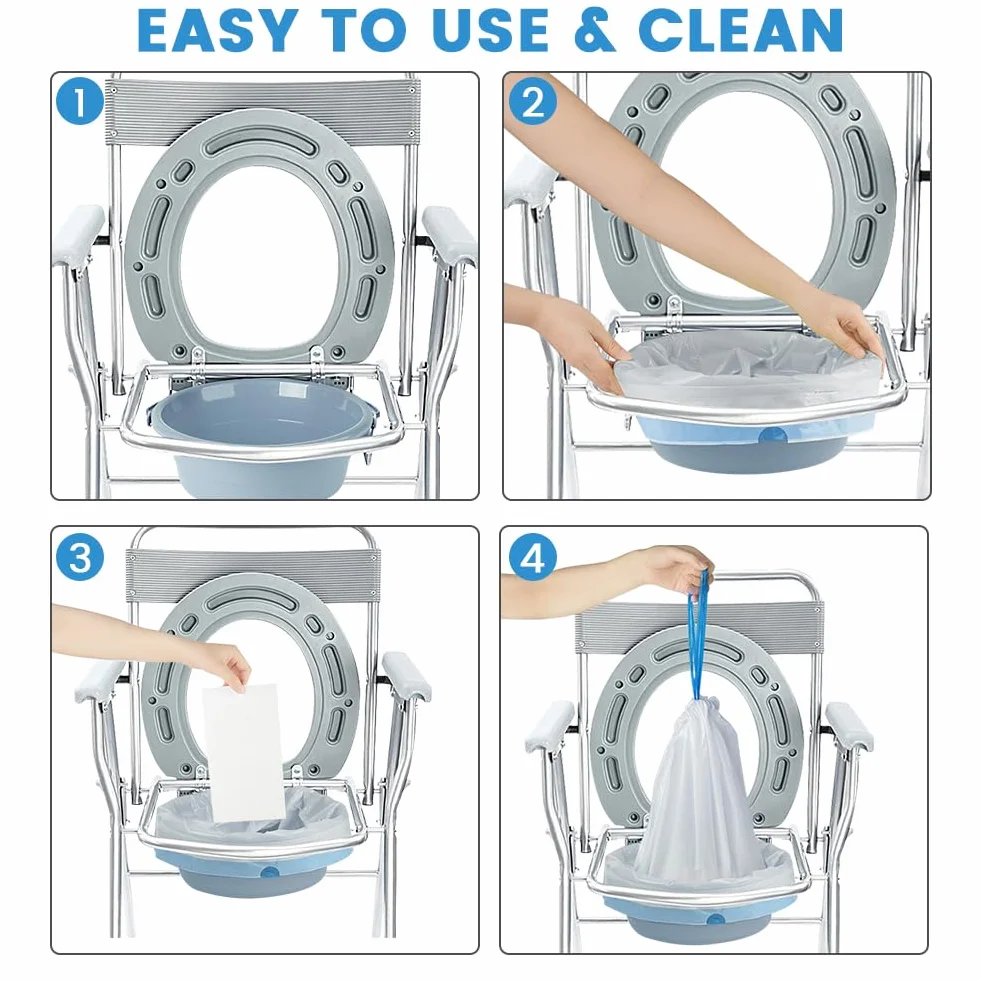 EASY TO USE & CLEAN

1

2

3

4